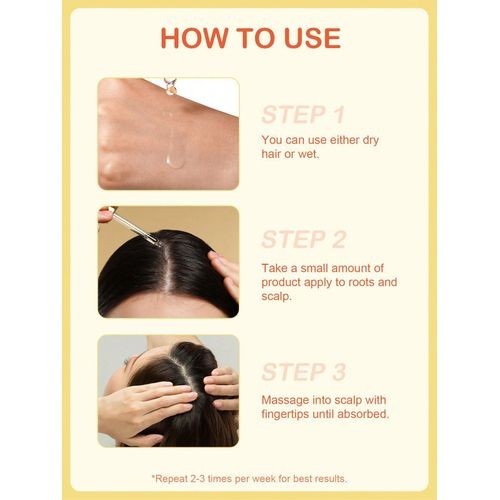 HOW TO USE

STEP 1

You can use either dry hair or wet.

STEP 2

Take a small amount of product apply to roots and scalp.

STEP 3

Massage into scalp with fingertips until absorbed.

*Repeat 2-3 times per week for best results.