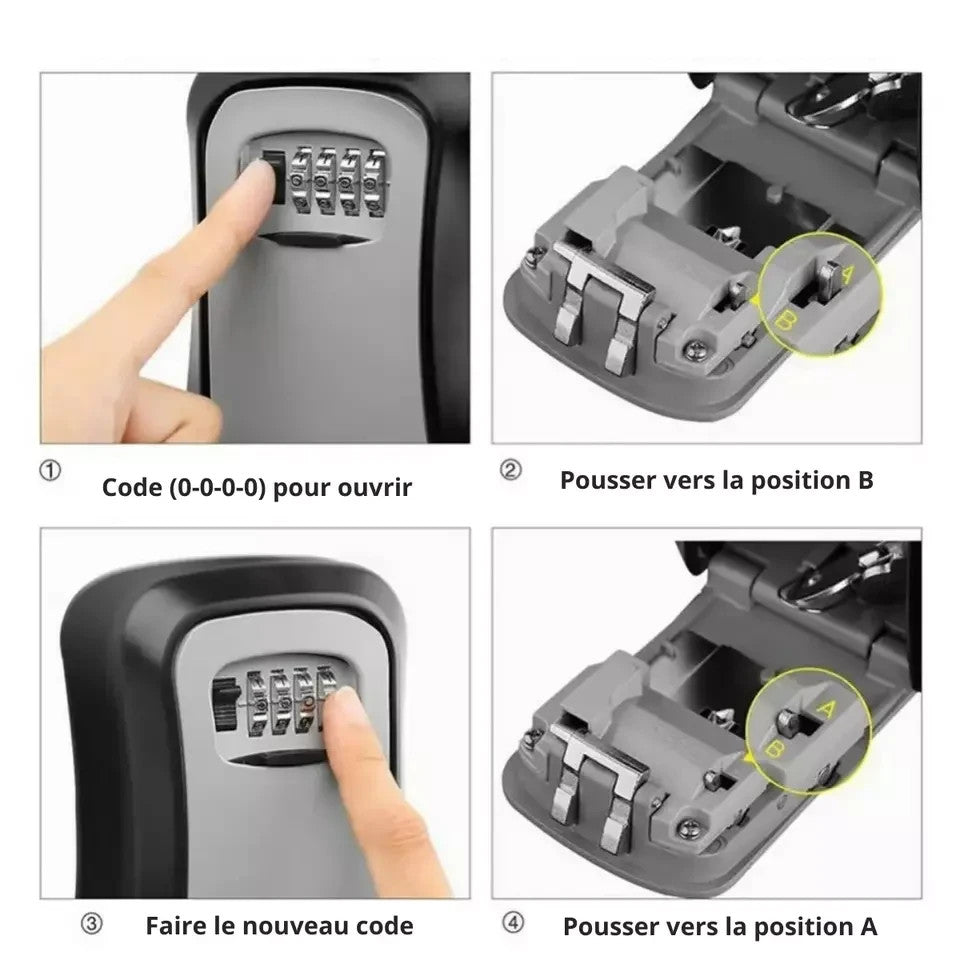 A
B

① Code (0-0-0-0) pour ouvrir

② Pousser vers la position B

A
B

③ Faire le nouveau code

④ Pousser vers la position A